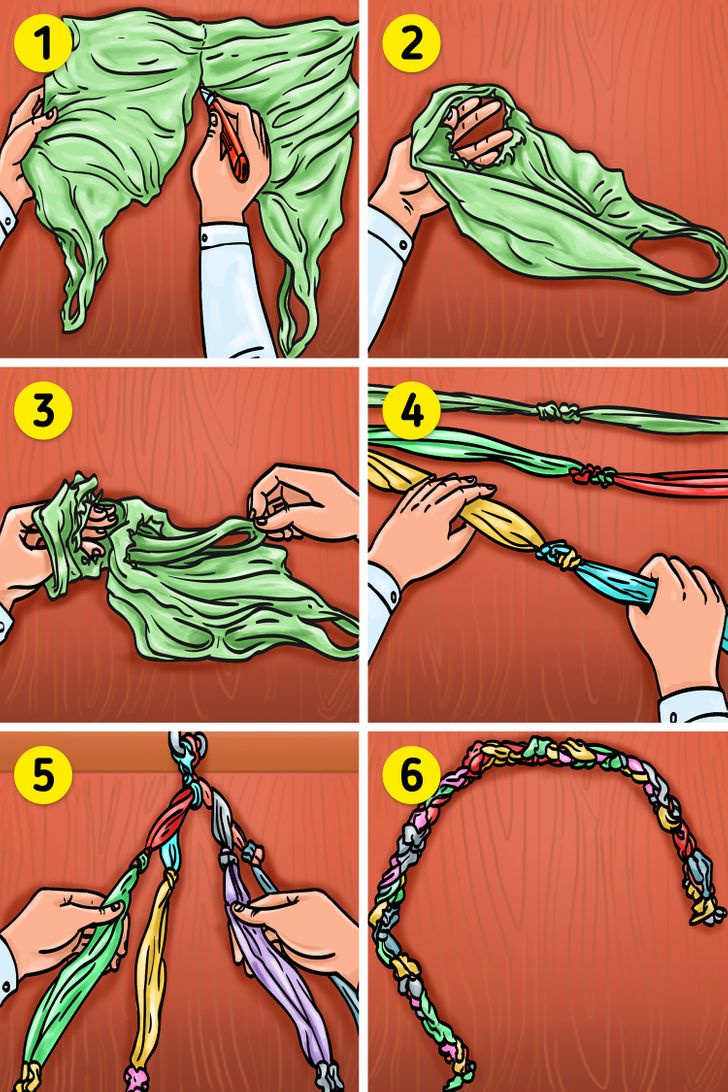 1

2

3

4

5

6