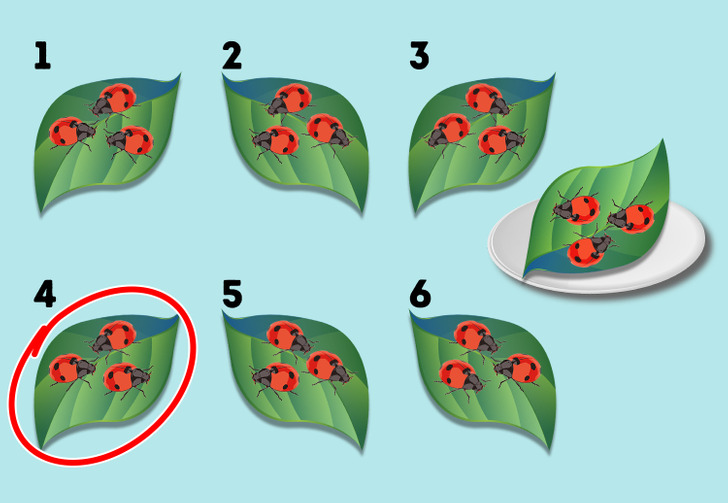 1

2

3

4

5

6