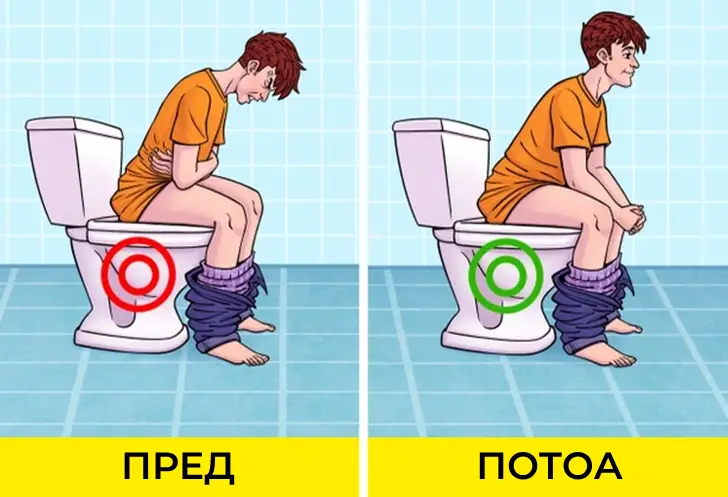 ПРЕД

ПОТОА